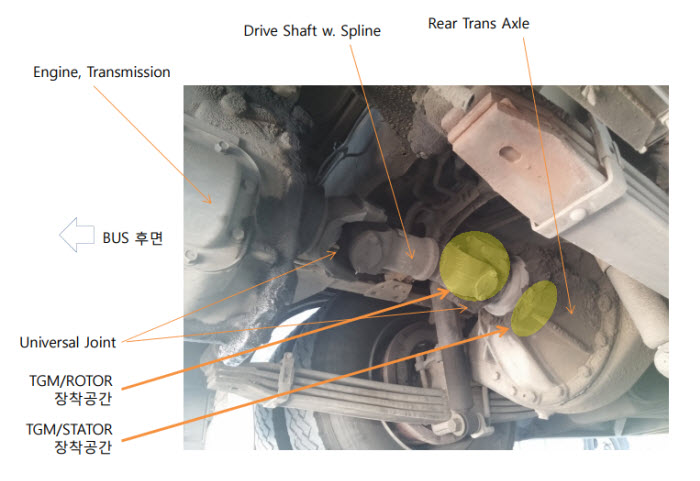 Drive Shaft w. Spline

Rear Trans Axle

Engine, Transmission

BUS 후면

Universal Joint

TGM/ROTOR
장착공간

TGM/STATOR
장착공간